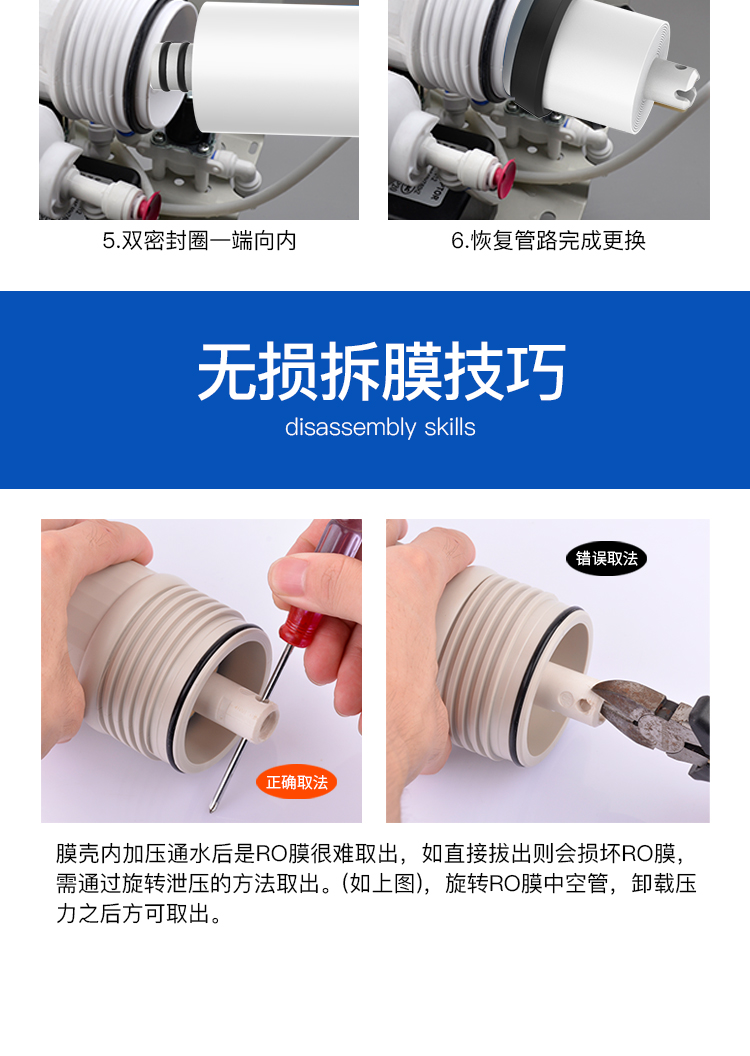 5.双密封圈一端向内

6.恢复管路完成更换

无损拆膜技巧

disassembly skills

正确取法

错误取法

膜壳内加压通水后是RO膜很难取出，如直接拔出则会损坏RO膜，需通过旋转泄压的方法取出。(如上图)，旋转RO膜中空管，卸载压力之后方可取出。